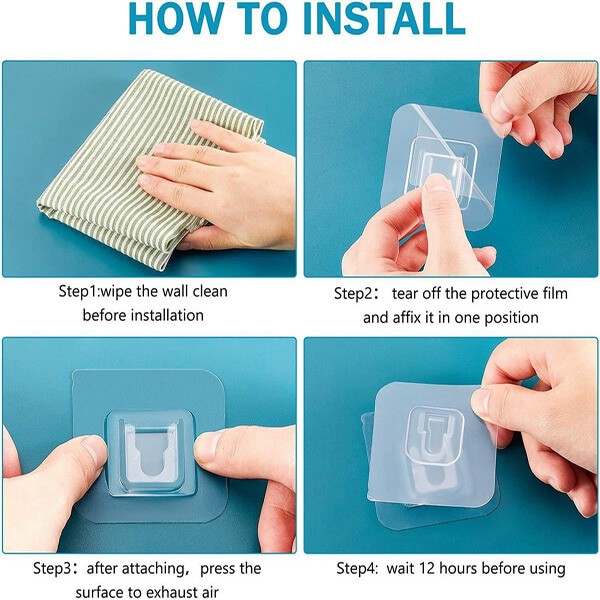 HOW TO INSTALL

Step1:wipe the wall clean before installation

Step2: tear off the protective film and affix it in one position

Step3: after attaching, press the surface to exhaust air

Step4: wait 12 hours before using