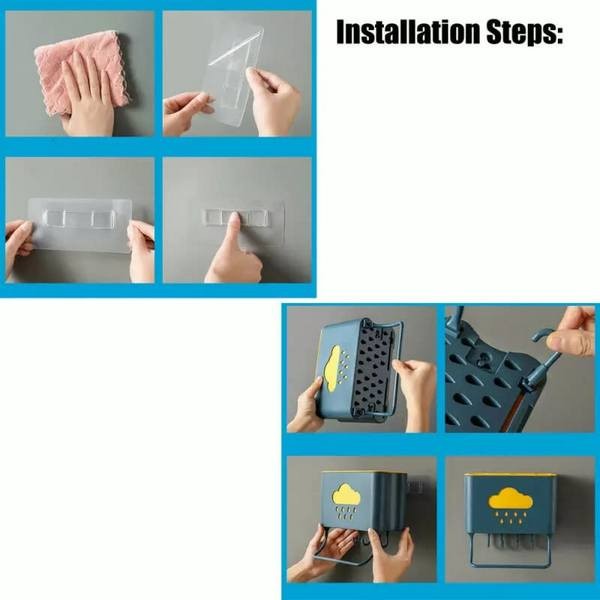 Installation Steps: