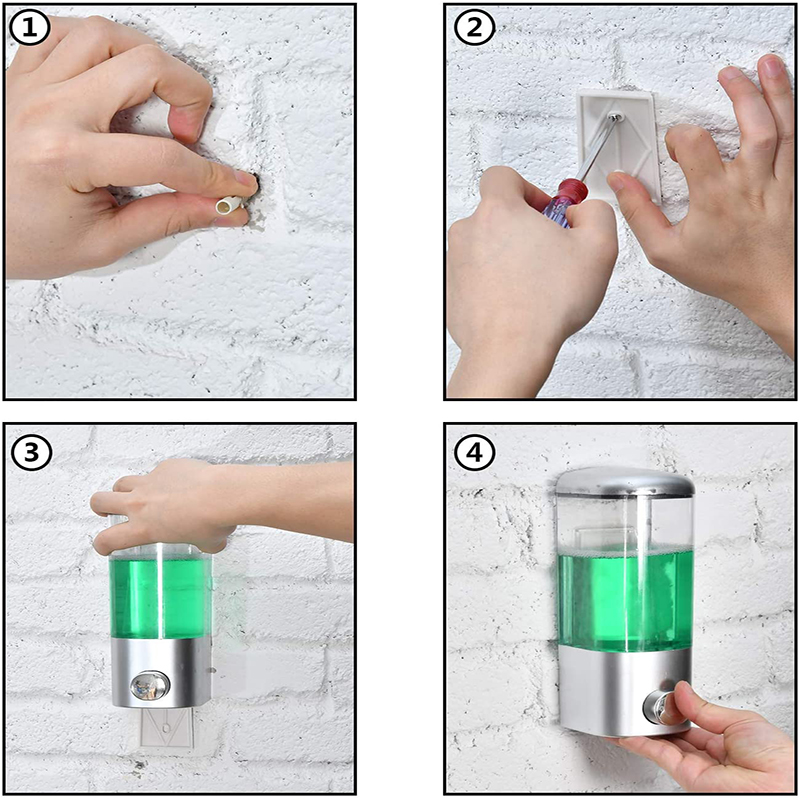 1

2

3

4